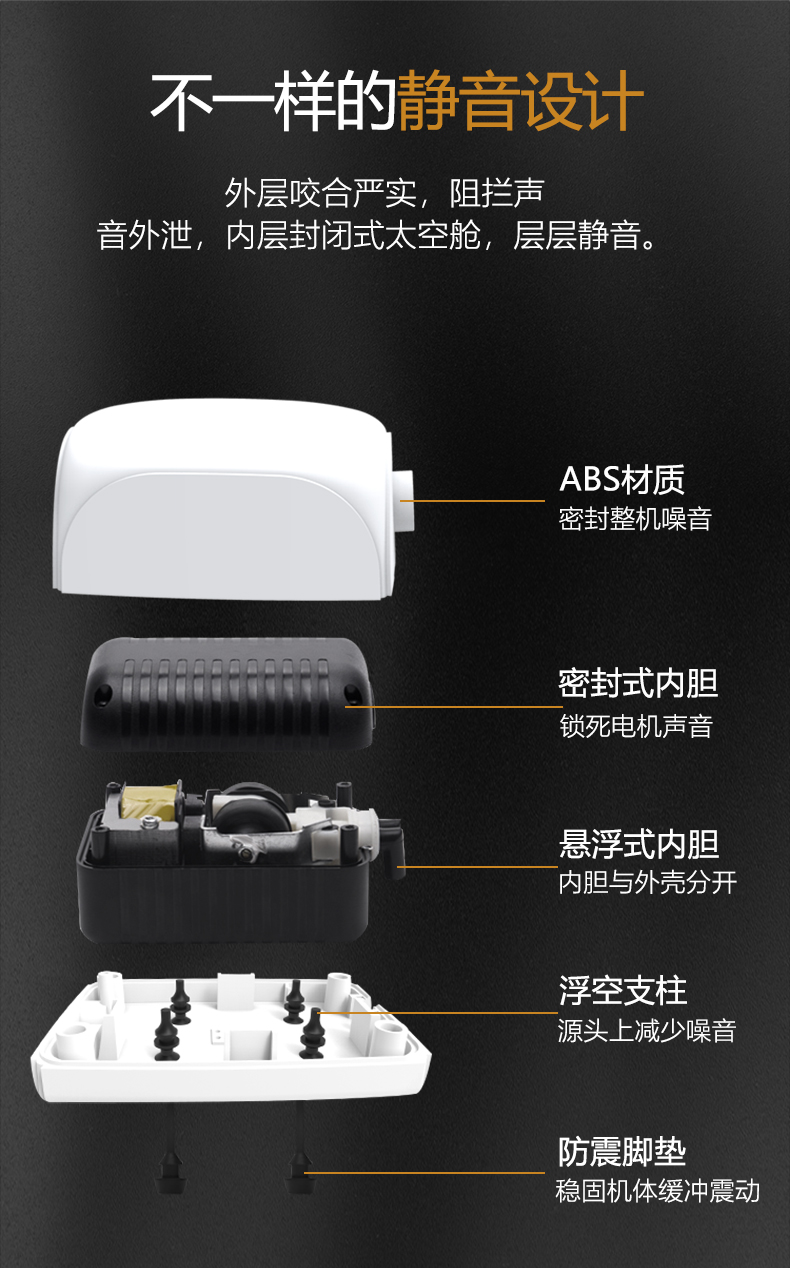 不一样的静音设计

外层咬合严实，阻拦声音外泄，内层封闭式太空舱，层层静音。

ABS材质
密封整机噪音

密封式内胆
锁死电机声音

悬浮式内胆
内胆与外壳分开

浮空支柱
源头上减少噪音

防震脚垫
稳固机体缓冲震动